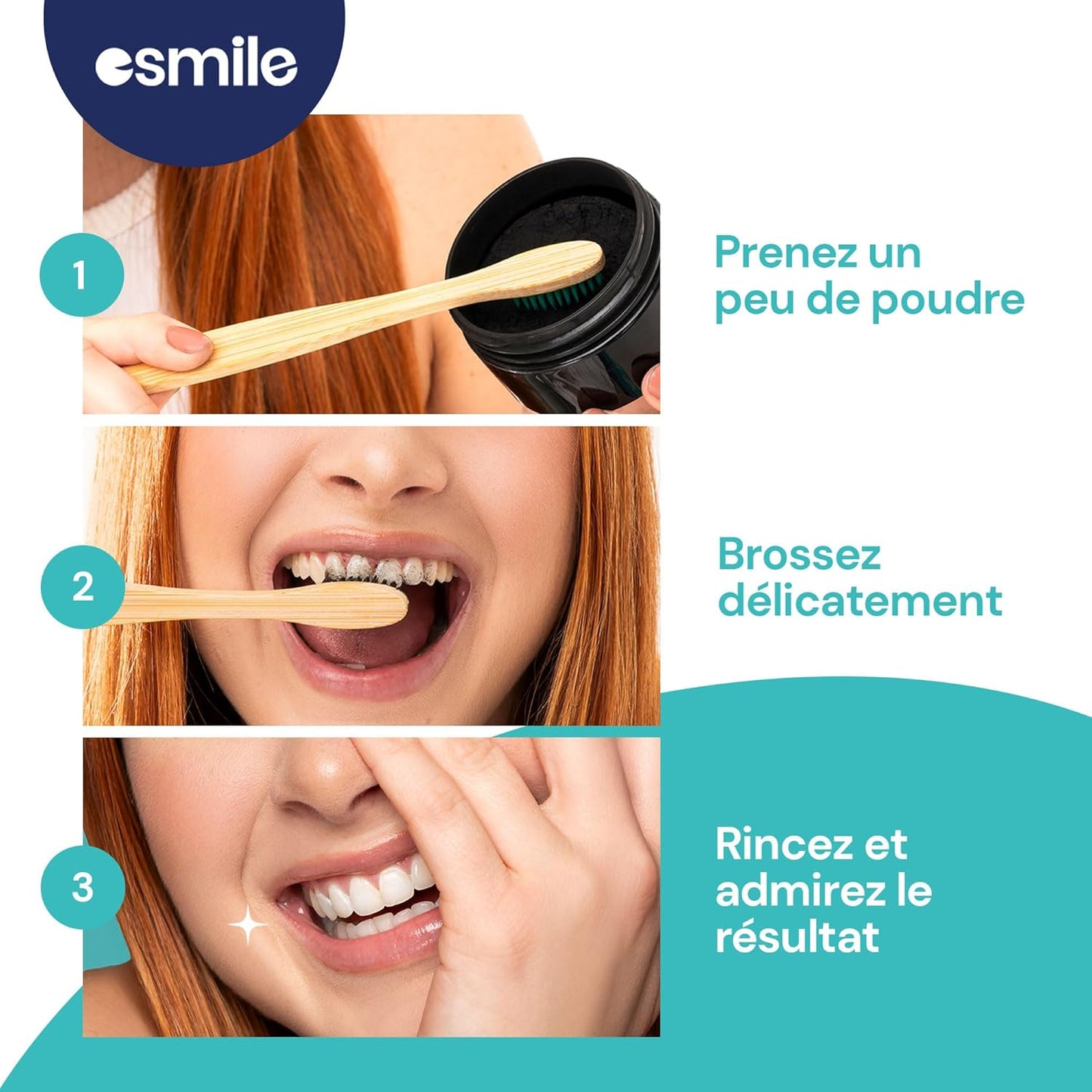 esmile

1

Prenez un peu de poudre

2

Brossez délicatement

3

Rincez et admirez le résultat